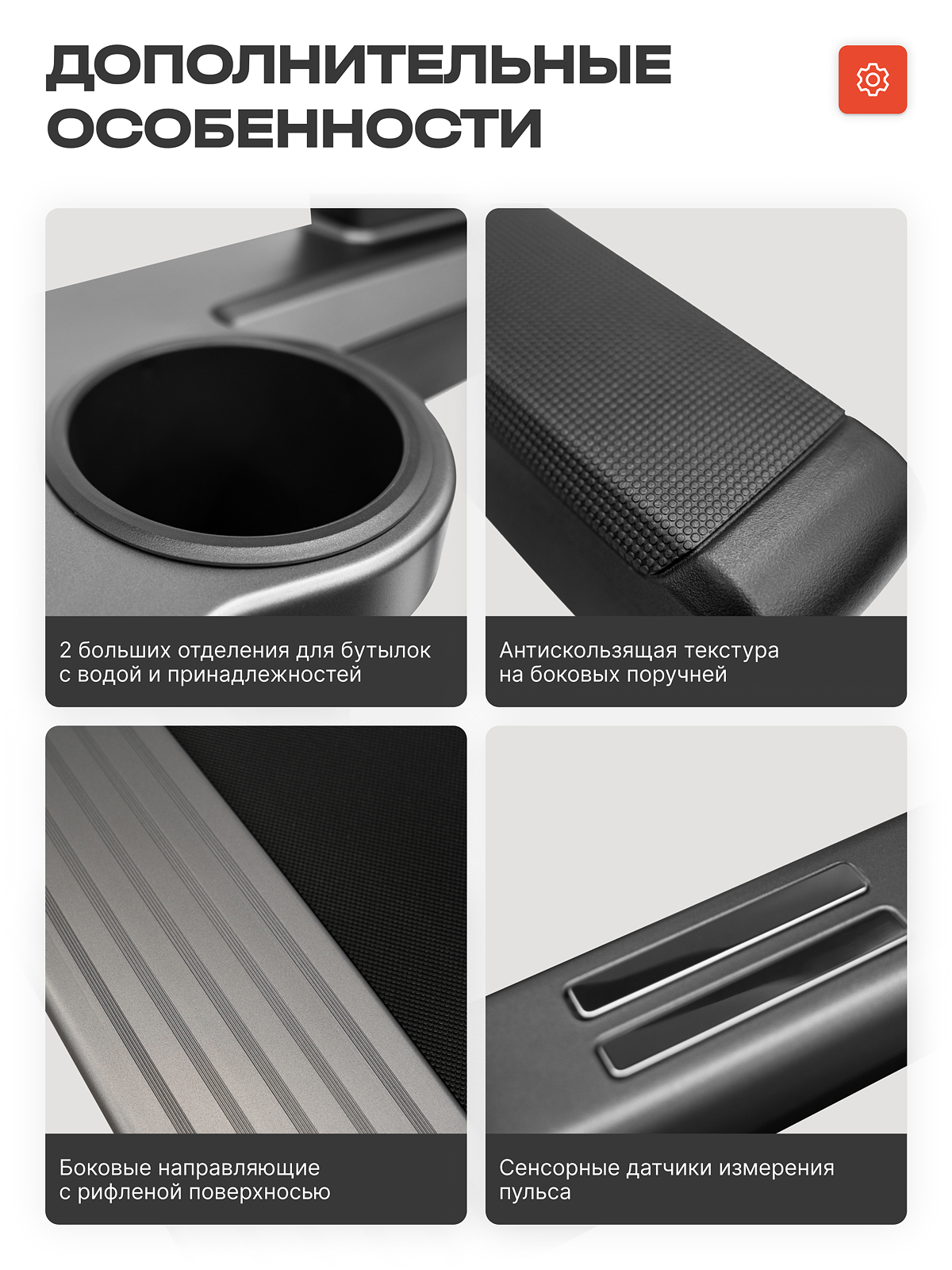 ДОПОЛНИТЕЛЬНЫЕ ОСОБЕННОСТИ

2 больших отделения для бутылок с водой и принадлежностей

Антискользящая текстура на боковых поручней

Боковые направляющие с рифленой поверхносью

Сенсорные датчики измерения пульса